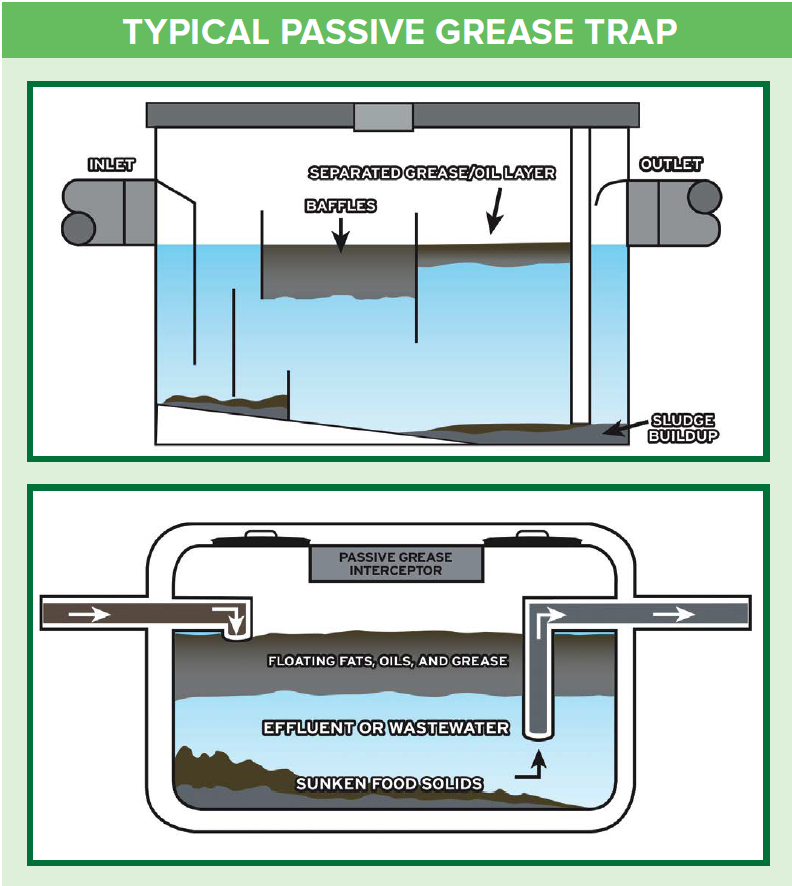 TYPICAL PASSIVE GREASE TRAP

INLET

SEPARATED GREASE/OIL LAYER

OUTLET

BAFFLES

SLUDGE BUILDUP

PASSIVE GREASE INTERCEPTOR

FLOATING FATS, OILS, AND GREASE

EFFLUENT OR WASTEWATER

SUNKEN FOOD SOLIDS